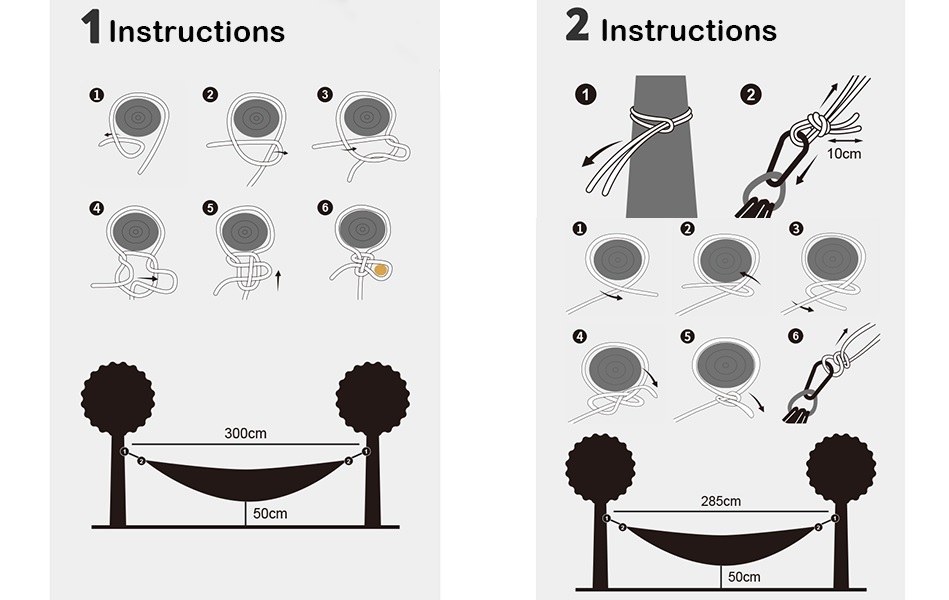 1 Instructions

1 2 3

4 5 6

300cm

1 2 2 1

50cm

2 Instructions

1 2

10cm

1 2 3

4 5 6

285cm

1 2 2 1

50cm