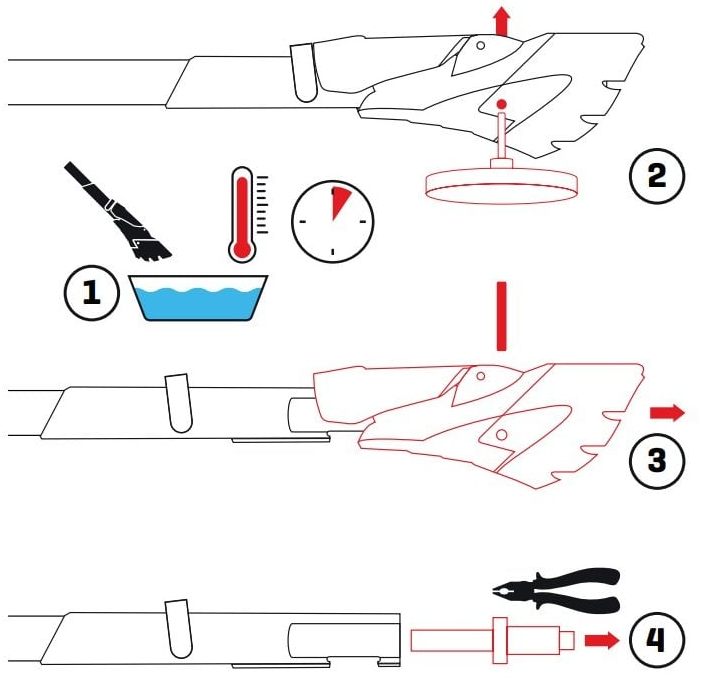 2

1

3

4