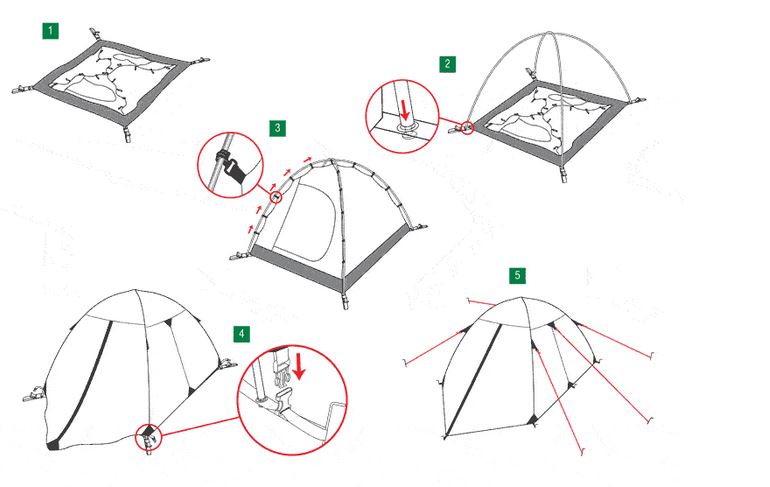 1

2

3

4

5